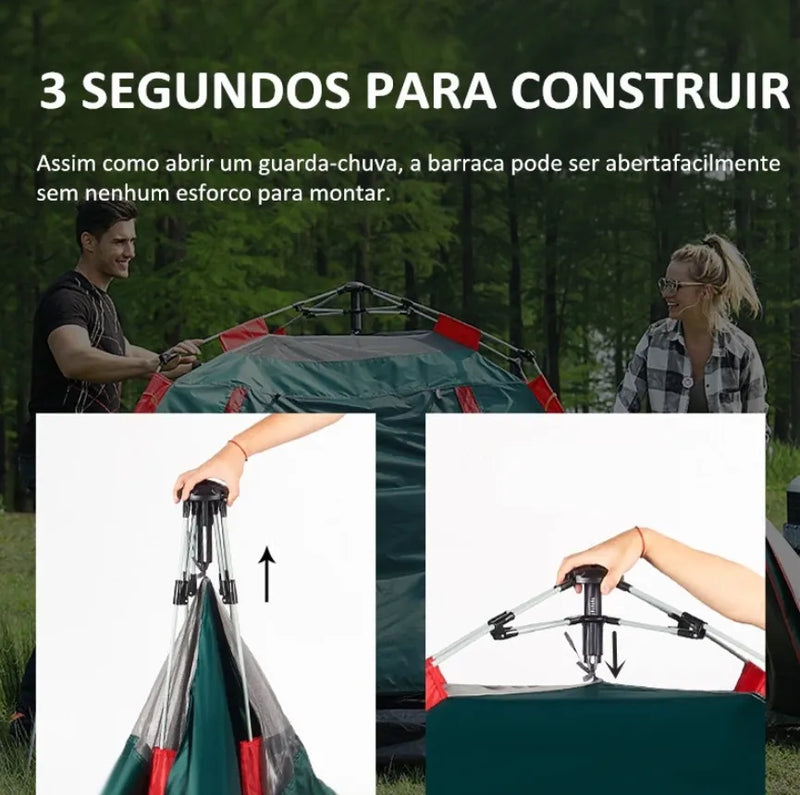 3 SEGUNDOS PARA CONSTRUIR

Assim como abrir um guarda-chuva, a barraca pode ser abertafacilmente sem nenhum esforco para montar.