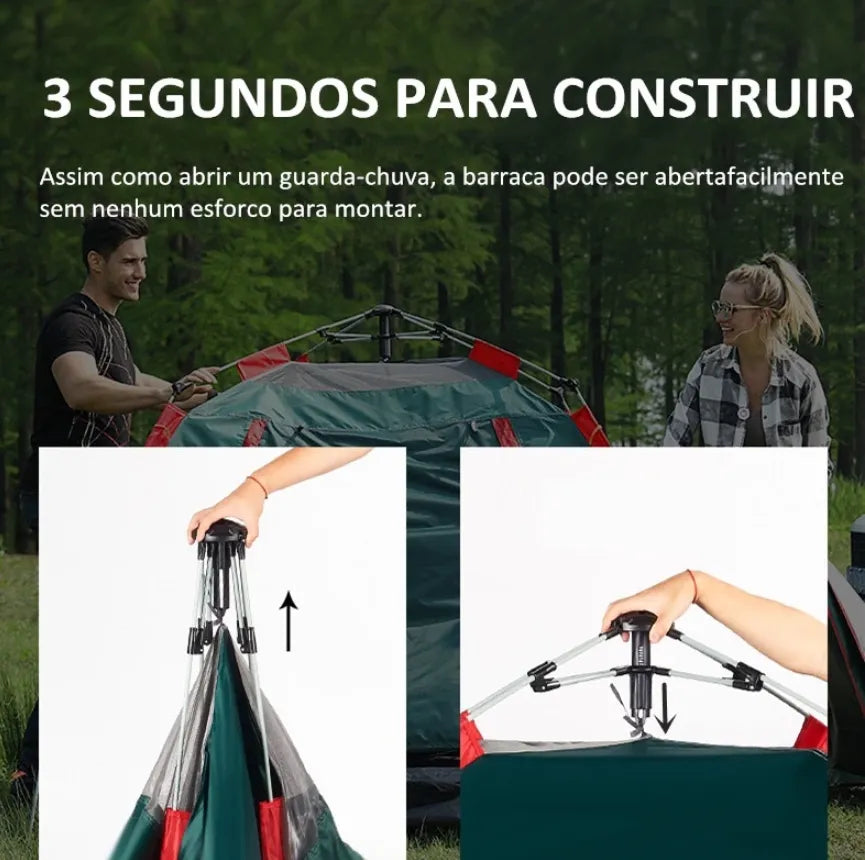 3 SEGUNDOS PARA CONSTRUIR

Assim como abrir um guarda-chuva, a barraca pode ser abertafacilmente sem nenhum esforco para montar.