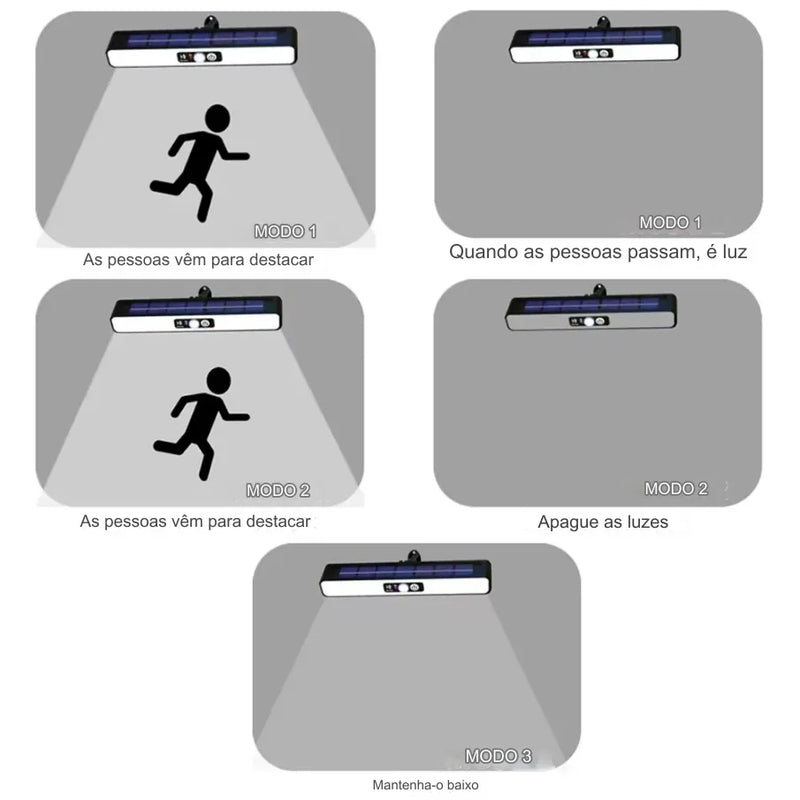 MODO 1
As pessoas vêm para destacar

MODO 1
Quando as pessoas passam, é luz

MODO 2
As pessoas vêm para destacar

MODO 2
Apague as luzes

MODO 3
Mantenha-o baixo