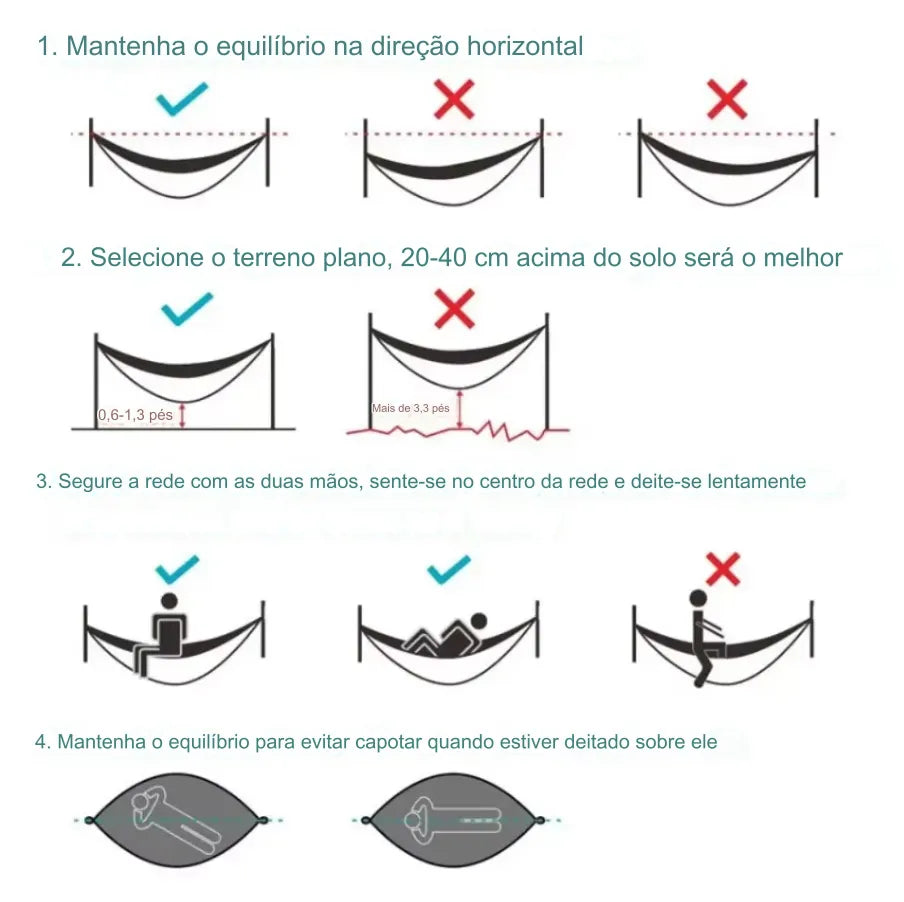 1. Mantenha o equilíbrio na direção horizontal

2. Selecione o terreno plano, 20-40 cm acima do solo será o melhor

0,6-1,3 pés

Mais de 3,3 pés

3. Segure a rede com as duas mãos, sente-se no centro da rede e deite-se lentamente

4. Mantenha o equilíbrio para evitar capotar quando estiver deitado sobre ele