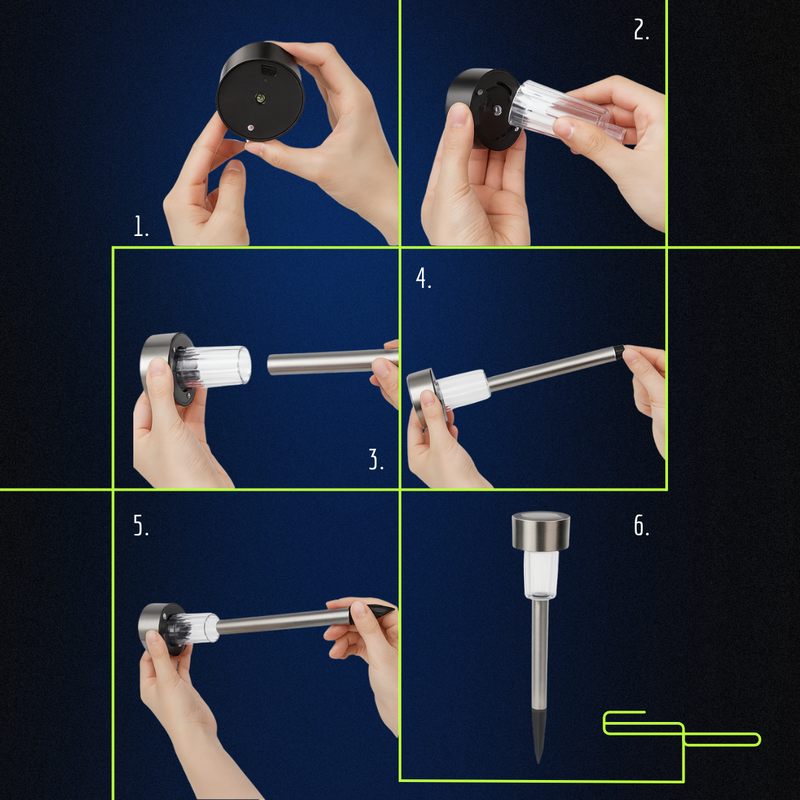 1.

2.

3.

4.

5.

6.